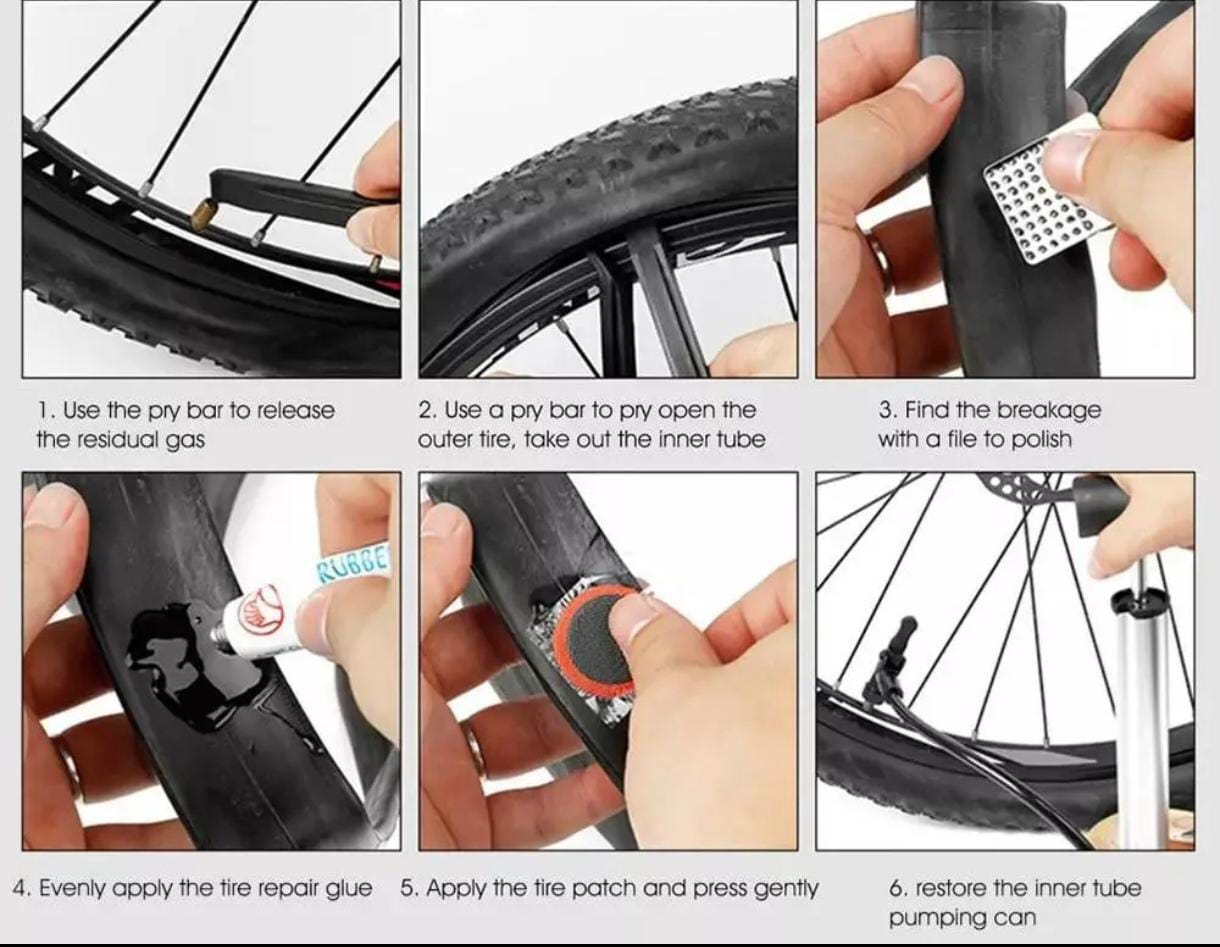 1. Use the pry bar to release the residual gas

2. Use a pry bar to pry open the outer tire, take out the inner tube

3. Find the breakage with a file to polish

RUBBE

4. Evenly apply the tire repair glue

5. Apply the tire patch and press gently

6. restore the inner tube pumping can